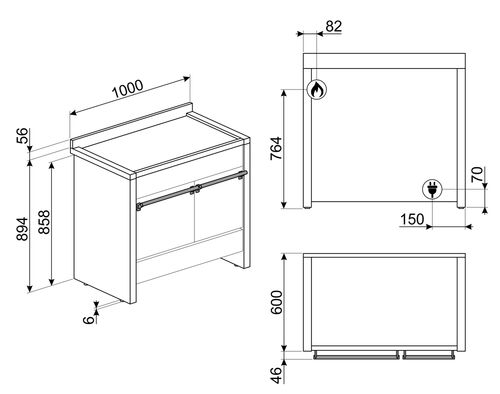 1000
56
894
858
6
82
764
70
150
600
46