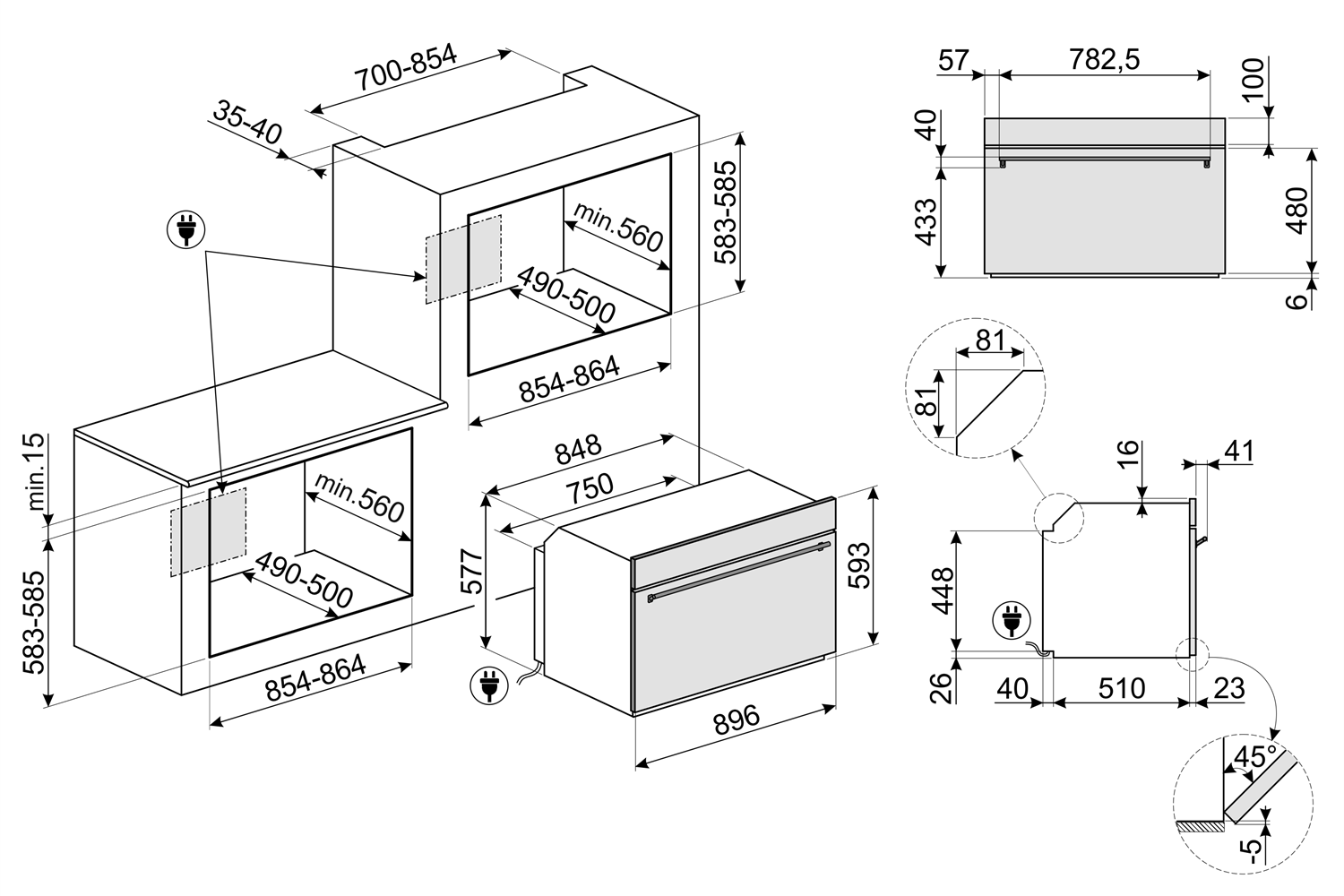 700-854
35-40
583-585
min.560
490-500
854-864
min.15
583-585
min.560
490-500
854-864
848
750
577
593
896
57
782,5
100
40
433
480
6
81
81
16
41
448
26
40
510
23
45°
-5